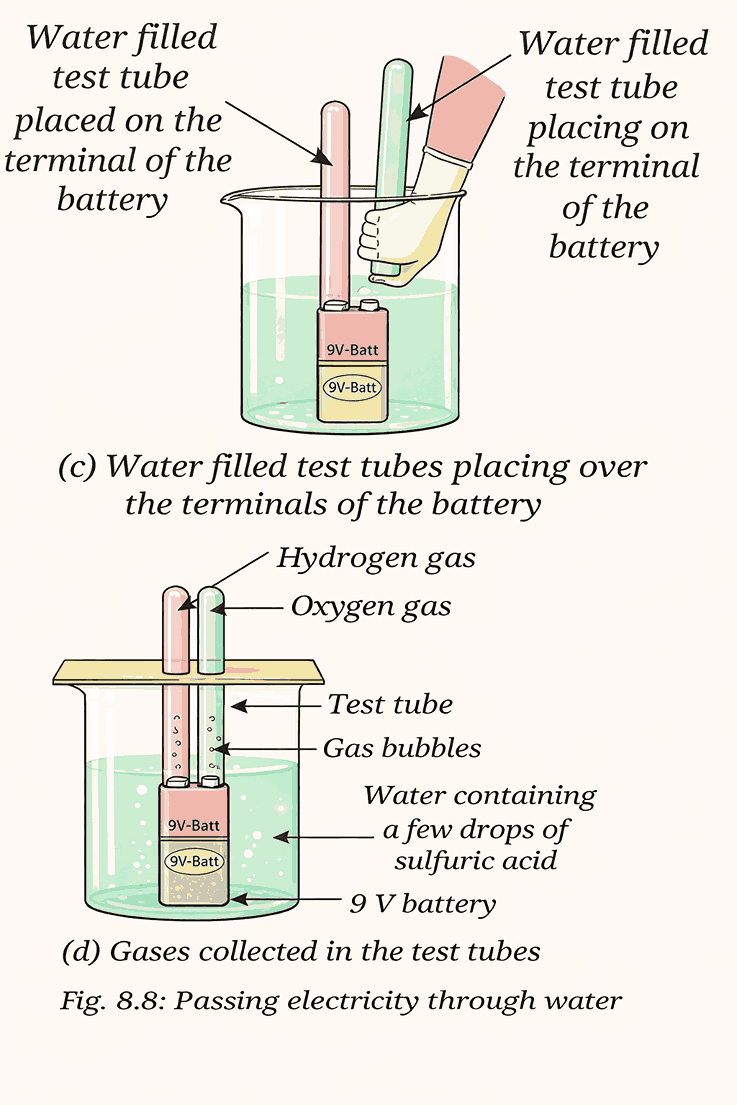 Water filled test tube placed on the terminal of the battery

Water filled test tube placing on the terminal of the battery

9V-Batt

9V-Batt

(c) Water filled test tubes placing over the terminals of the battery

Hydrogen gas

Oxygen gas

Test tube

Gas bubbles

Water containing a few drops of sulfuric acid

9V-Batt

9V-Batt

9 V battery

(d) Gases collected in the test tubes

Fig. 8.8: Passing electricity through water