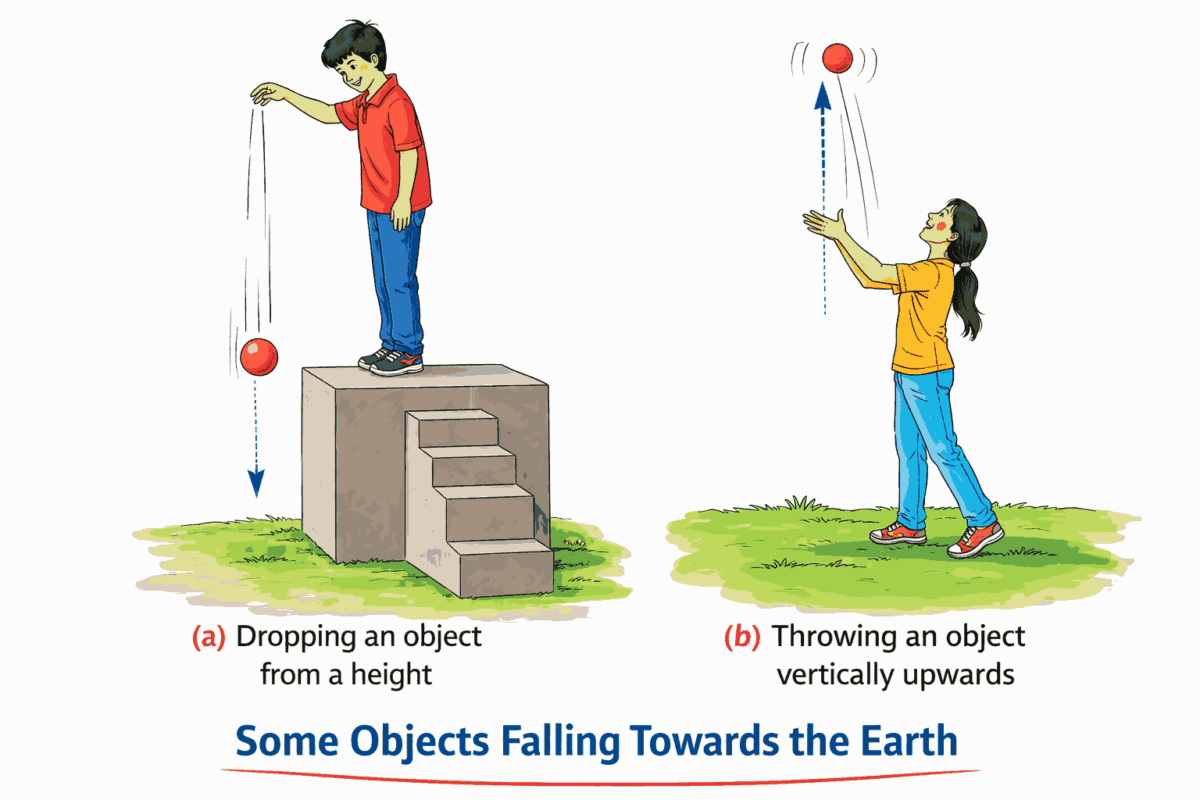 (a) Dropping an object from a height

(b) Throwing an object vertically upwards

Some Objects Falling Towards the Earth