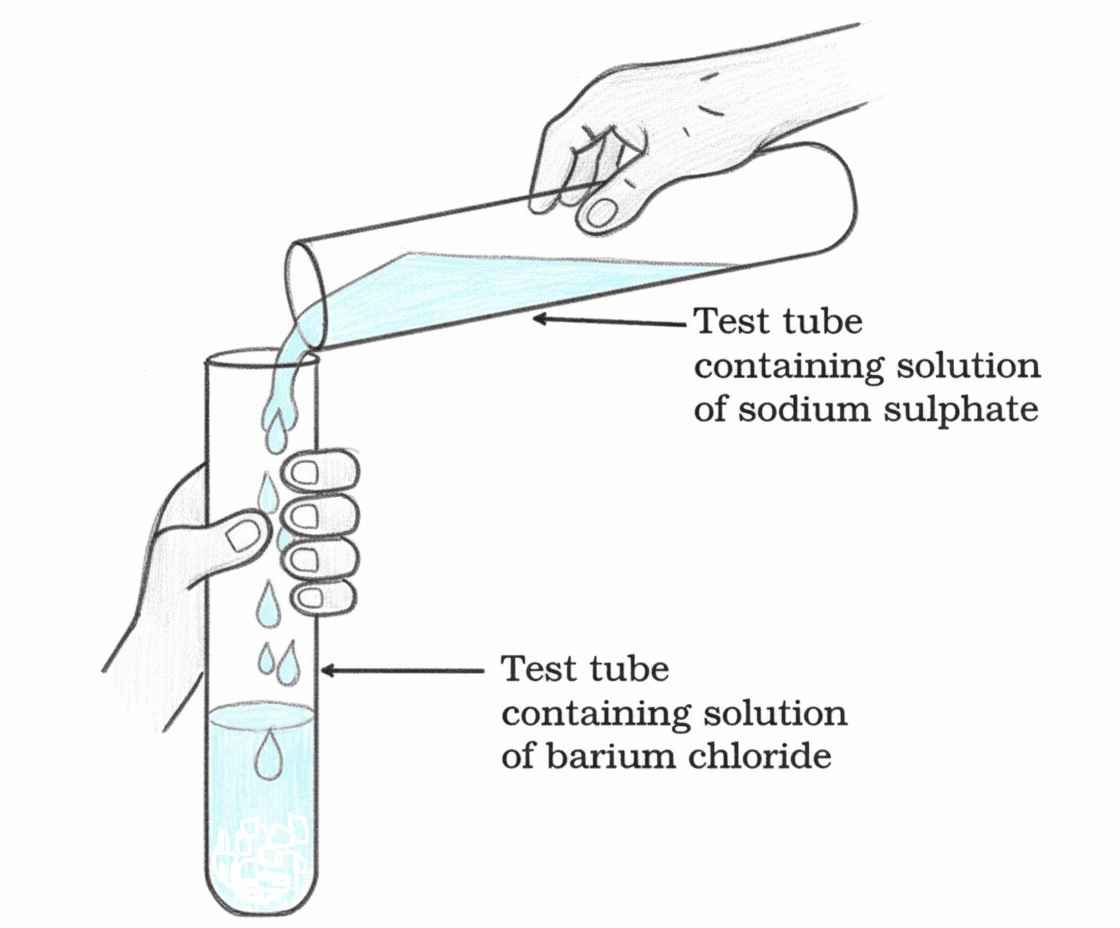 Test tube containing solution of sodium sulphate

Test tube containing solution of barium chloride