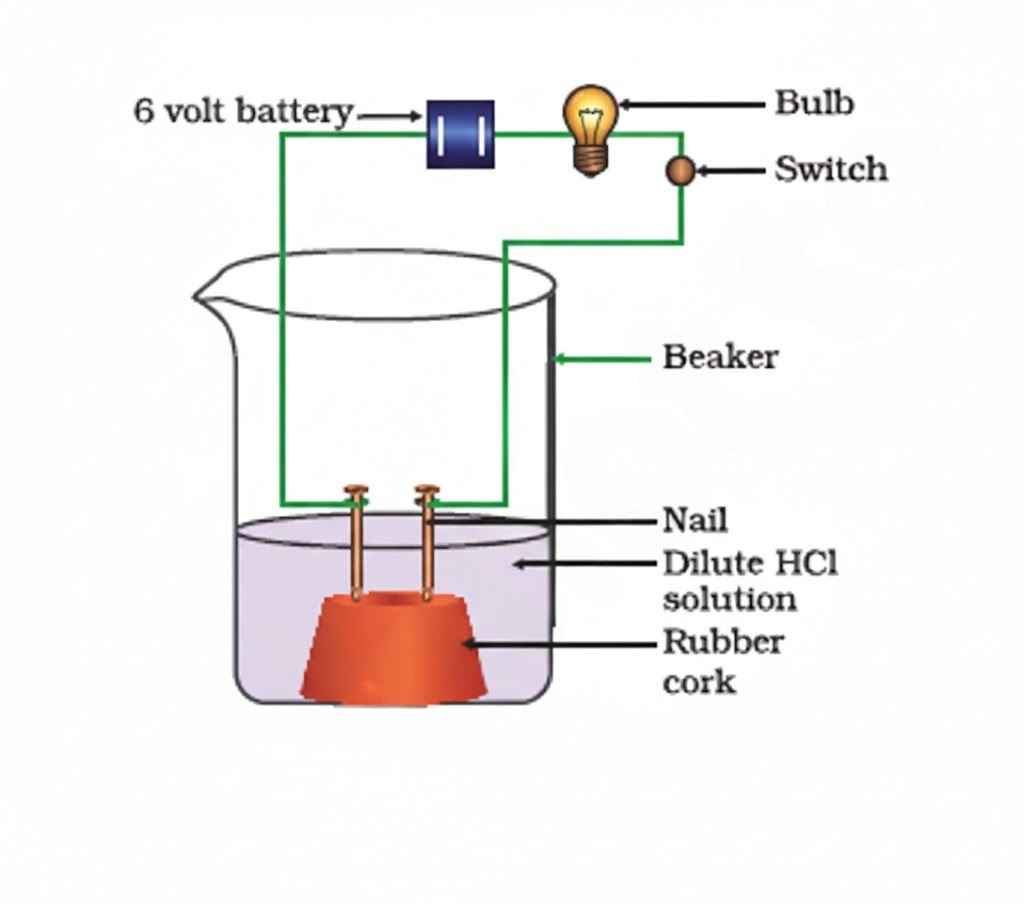 6 volt battery
Bulb
Switch
Beaker
Nail
Dilute HCl solution
Rubber cork