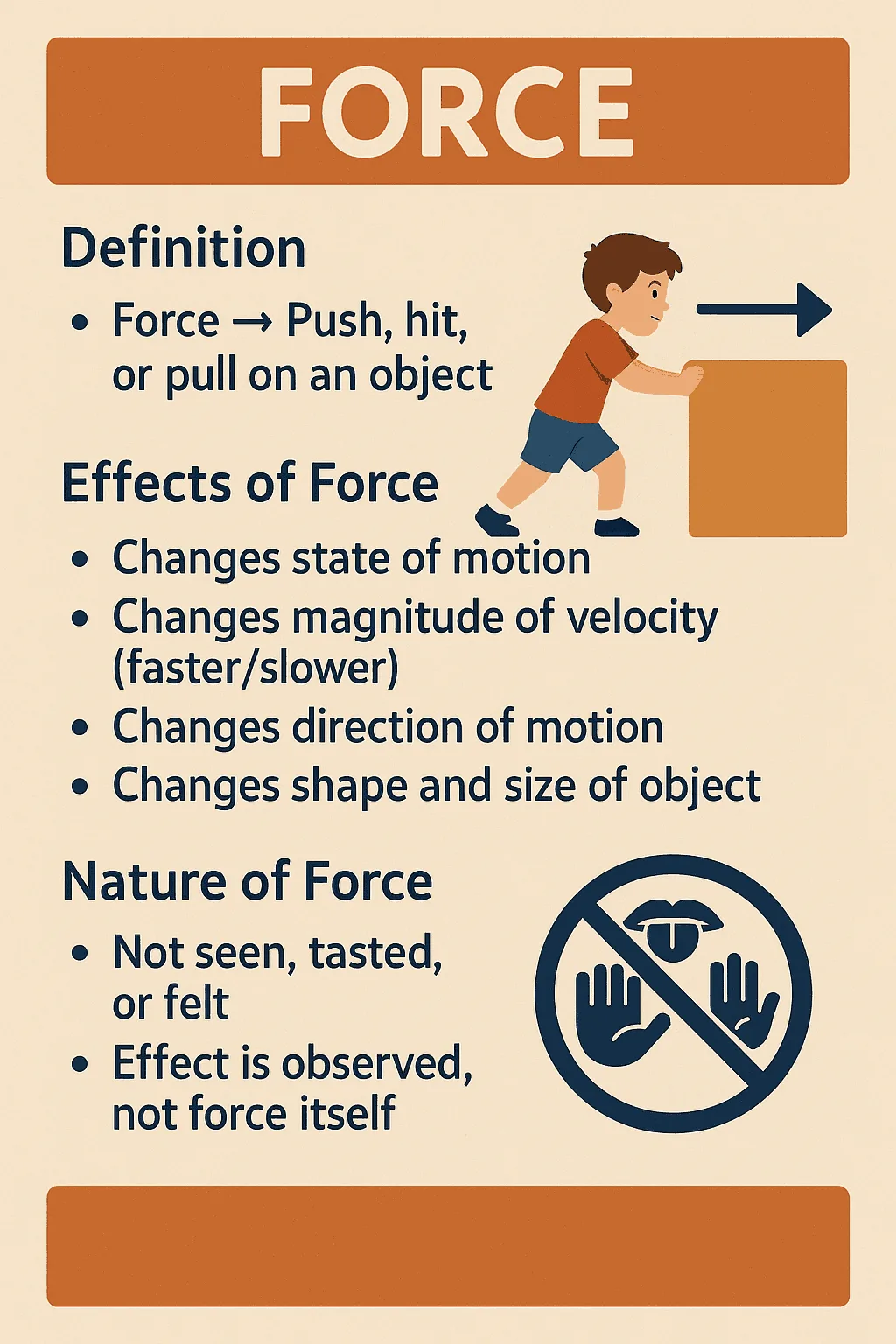 FORCE

Definition

• Force → Push, hit, or pull on an object

Effects of Force

• Changes state of motion
• Changes magnitude of velocity (faster/slower)
• Changes direction of motion
• Changes shape and size of object

Nature of Force

• Not seen, tasted, or felt
• Effect is observed, not force itself